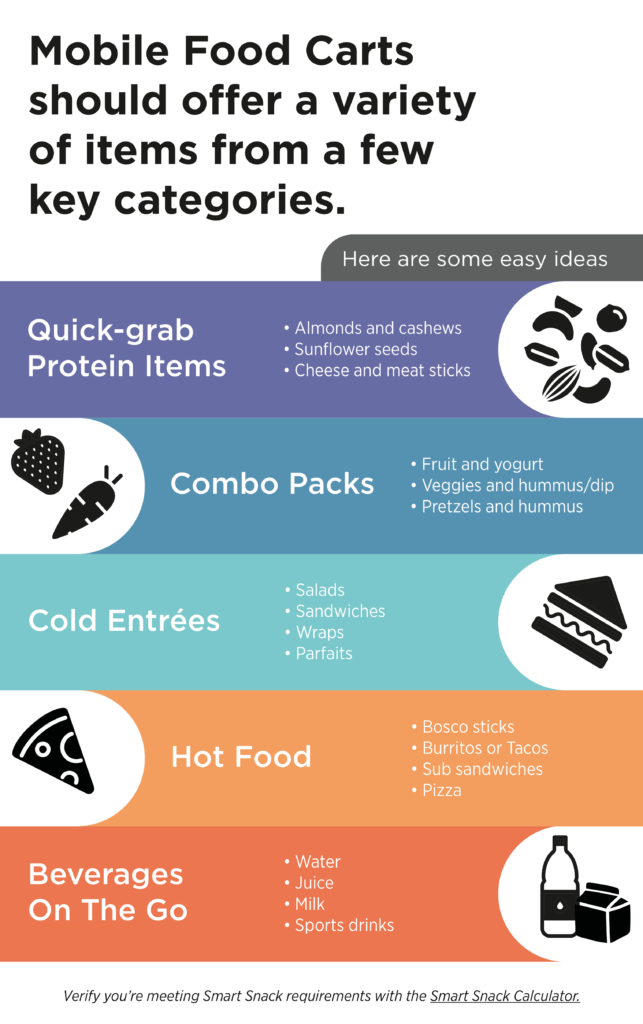 Mobile Food Carts should offer a variety of items from a few key categories.

Here are some easy ideas

Quick-grab Protein Items

• Almonds and cashews
• Sunflower seeds
• Cheese and meat sticks

Combo Packs

• Fruit and yogurt
• Veggies and hummus/dip
• Pretzels and hummus

Cold Entrées

• Salads
• Sandwiches
• Wraps
• Parfaits

Hot Food

• Bosco sticks
• Burritos or Tacos
• Sub sandwiches
• Pizza

Beverages On The Go

• Water
• Juice
• Milk
• Sports drinks

Verify you're meeting Smart Snack requirements with the Smart Snack Calculator.