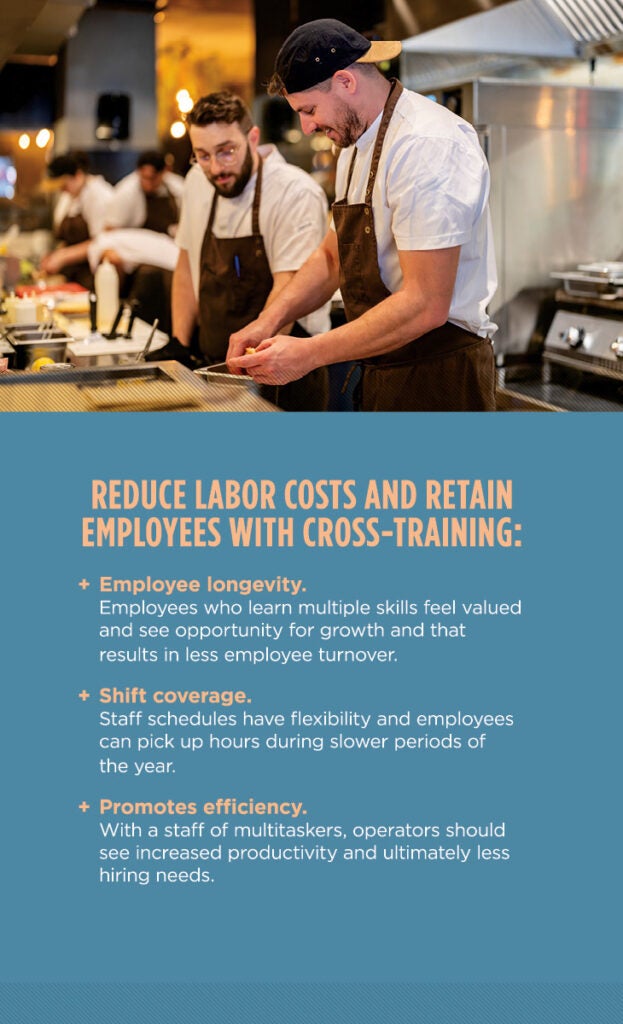 REDUCE LABOR COSTS AND RETAIN EMPLOYEES WITH CROSS-TRAINING:

+ Employee longevity.
Employees who learn multiple skills feel valued and see opportunity for growth and that results in less employee turnover.

+ Shift coverage.
Staff schedules have flexibility and employees can pick up hours during slower periods of the year.

+ Promotes efficiency.
With a staff of multitaskers, operators should see increased productivity and ultimately less hiring needs.