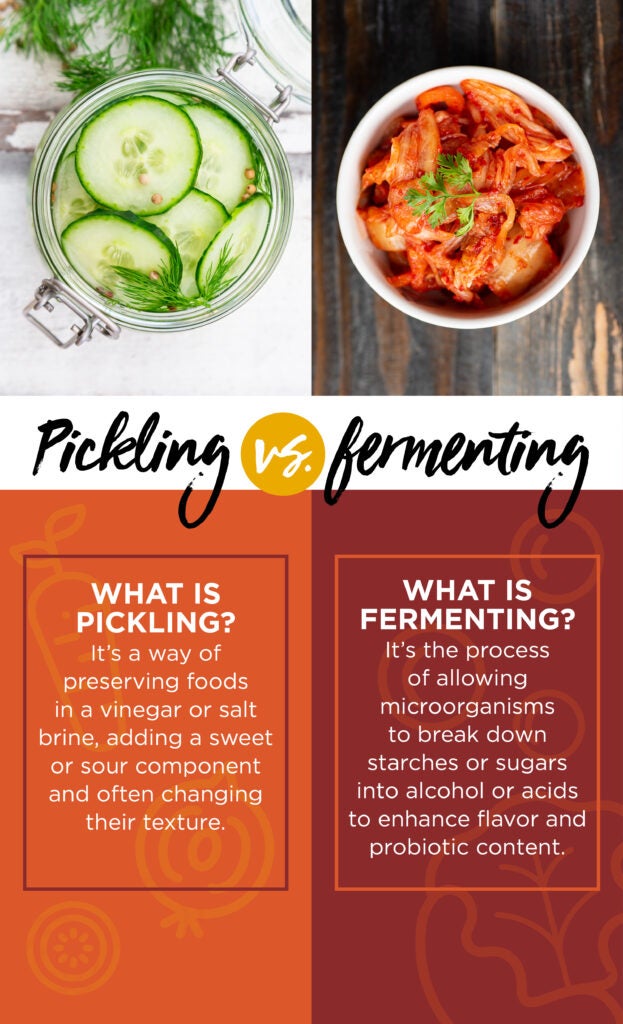 Pickling vs. fermenting

WHAT IS PICKLING?
It's a way of preserving foods in a vinegar or salt brine, adding a sweet or sour component and often changing their texture.

WHAT IS FERMENTING?
It's the process of allowing microorganisms to break down starches or sugars into alcohol or acids to enhance flavor and probiotic content.