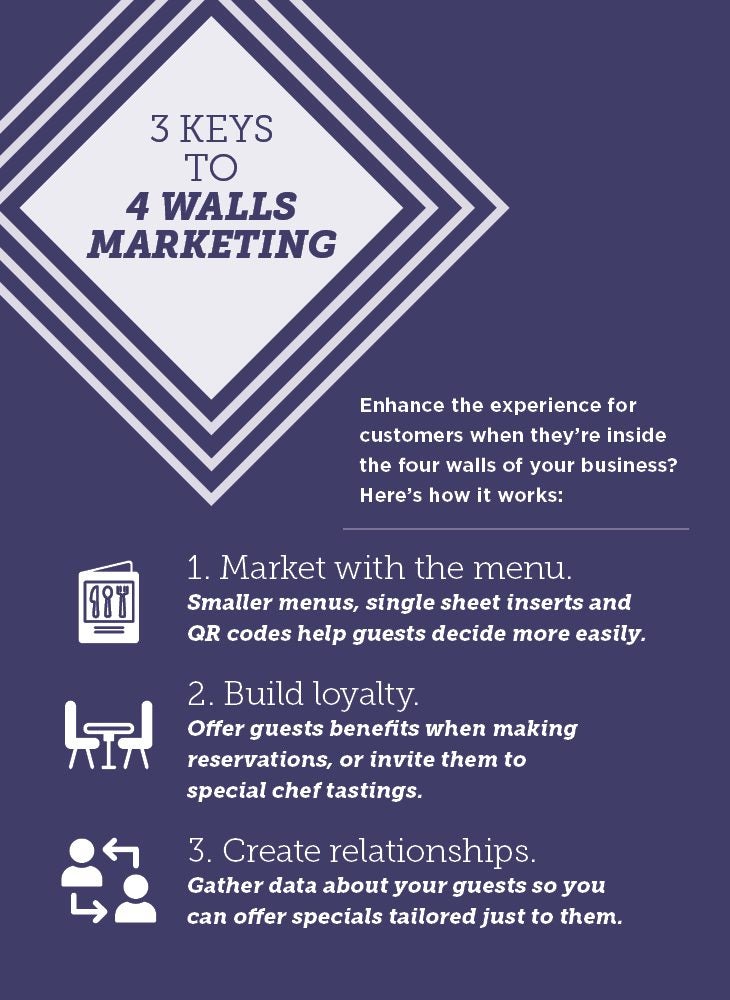 3 KEYS TO 4 WALLS MARKETING

Enhance the experience for customers when they're inside the four walls of your business? Here's how it works:

1. Market with the menu.
Smaller menus, single sheet inserts and QR codes help guests decide more easily.

2. Build loyalty.
Offer guests benefits when making reservations, or invite them to special chef tastings.

3. Create relationships.
Gather data about your guests so you can offer specials tailored just to them.